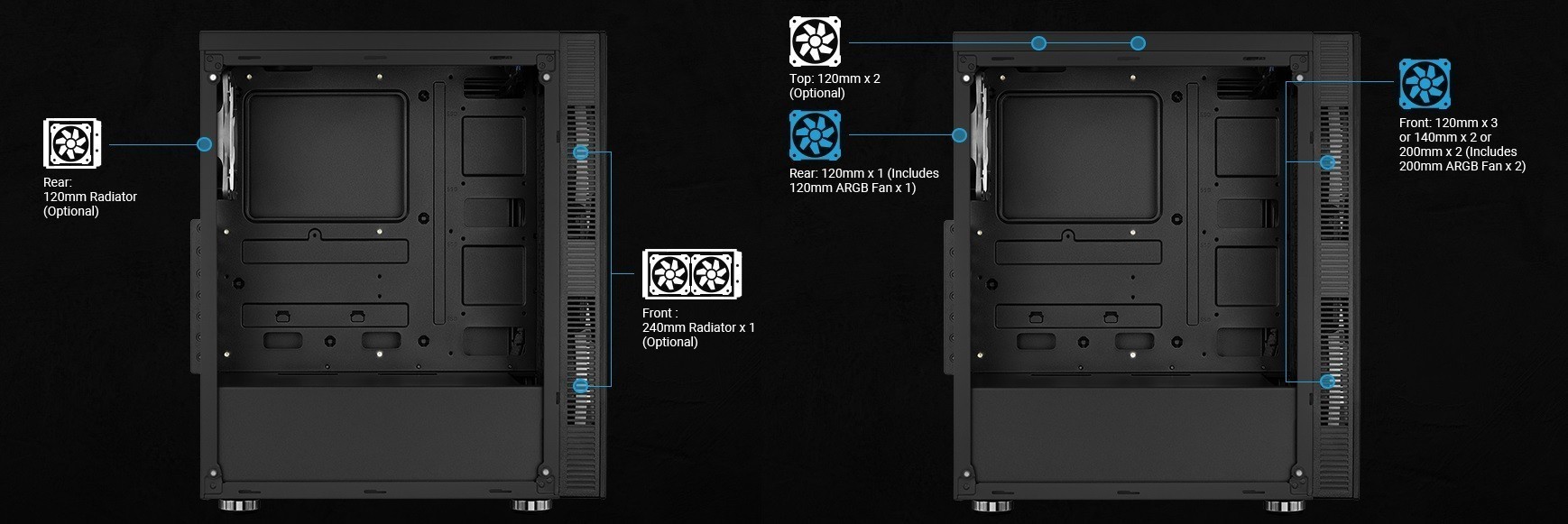 Rear:
120mm Radiator
(Optional)

Front :
240mm Radiator x 1
(Optional)

Top: 120mm x 2
(Optional)

Rear: 120mm x 1 (Includes
120mm ARGB Fan x 1)

Front: 120mm x 3
or 140mm x 2 or
200mm x 2 (Includes
200mm ARGB Fan x 2)